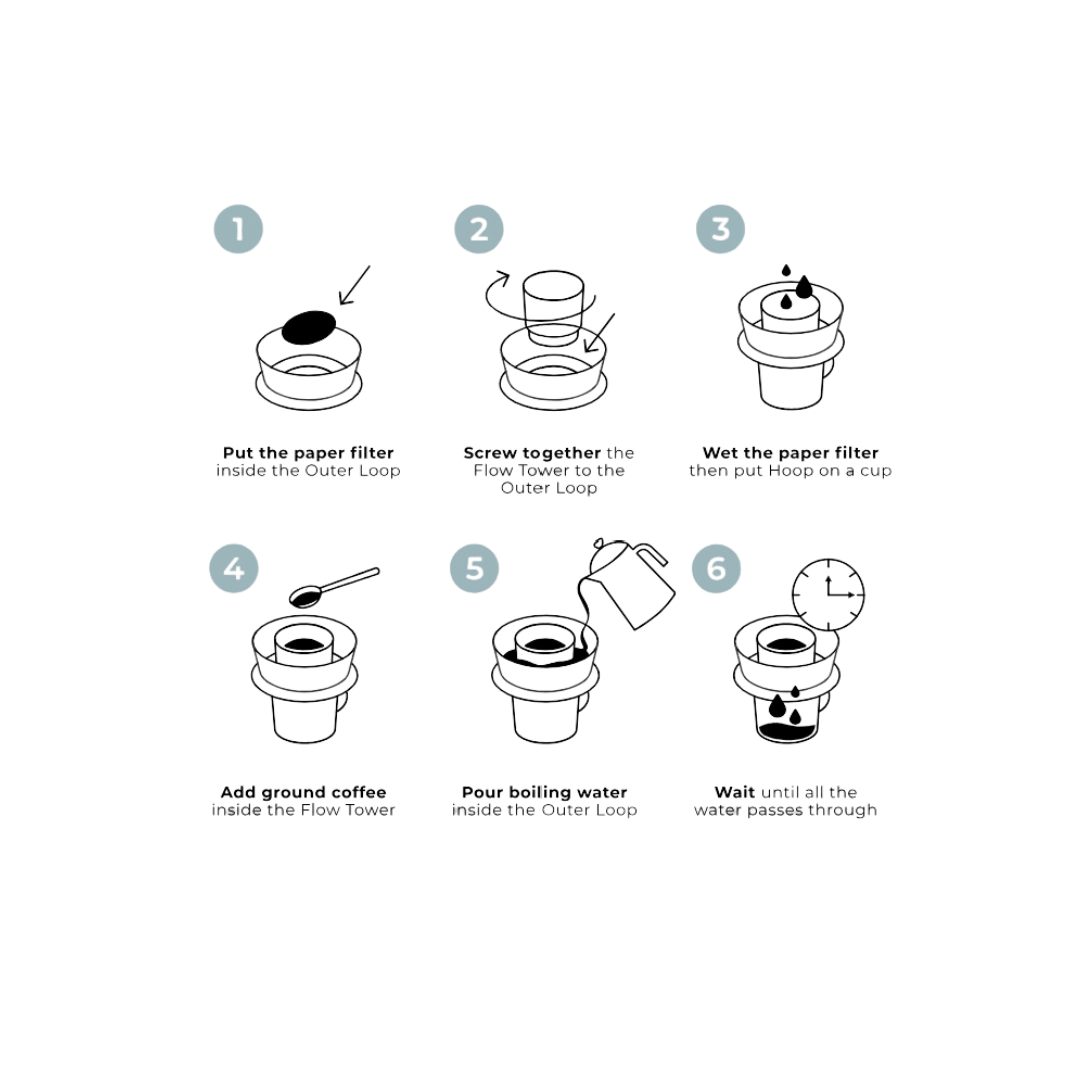 1

Put the paper filter inside the Outer Loop

2

Screw together the Flow Tower to the Outer Loop

3

Wet the paper filter then put Hoop on a cup

4

Add ground coffee inside the Flow Tower

5

Pour boiling water inside the Outer Loop

6

Wait until all the water passes through